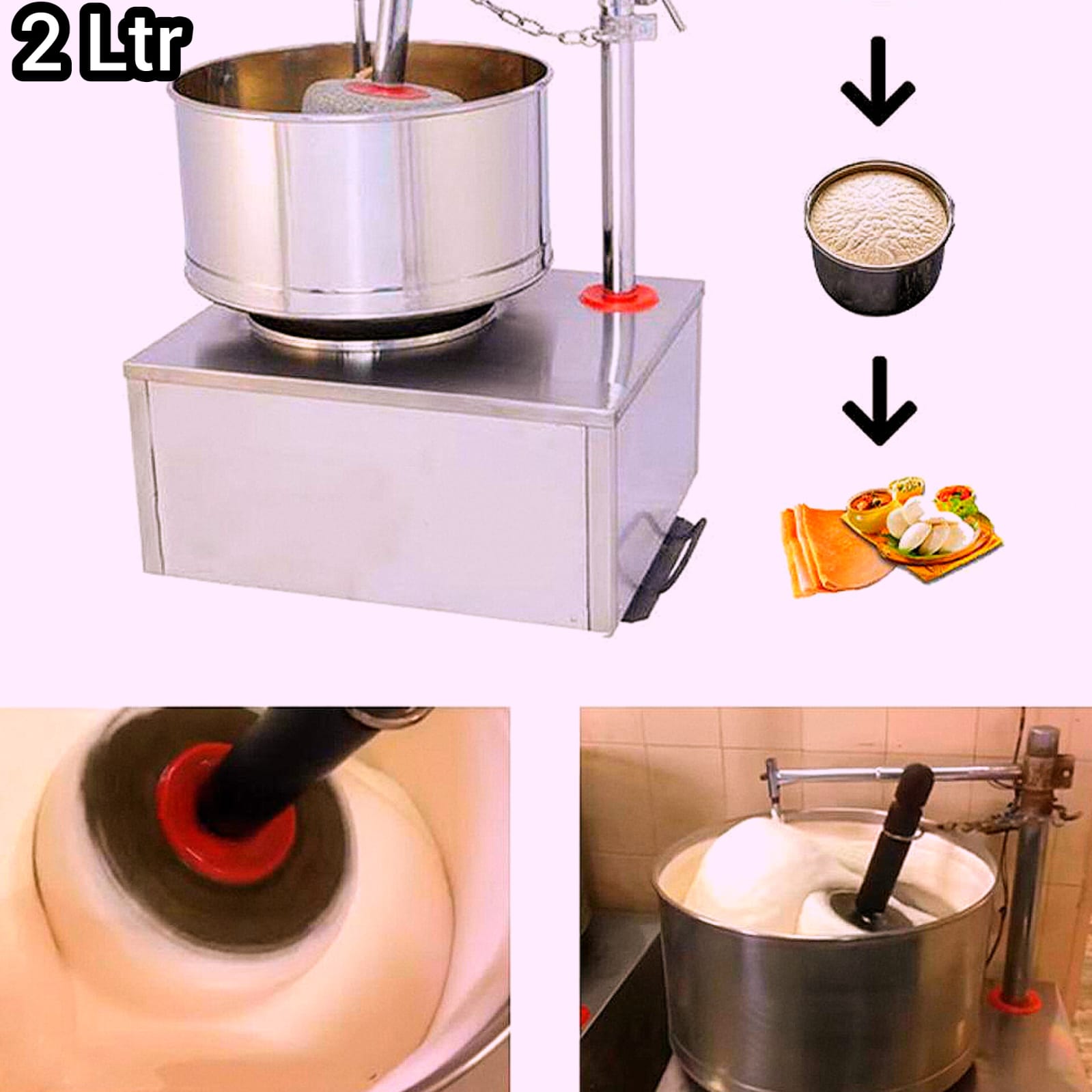 2 Ltr